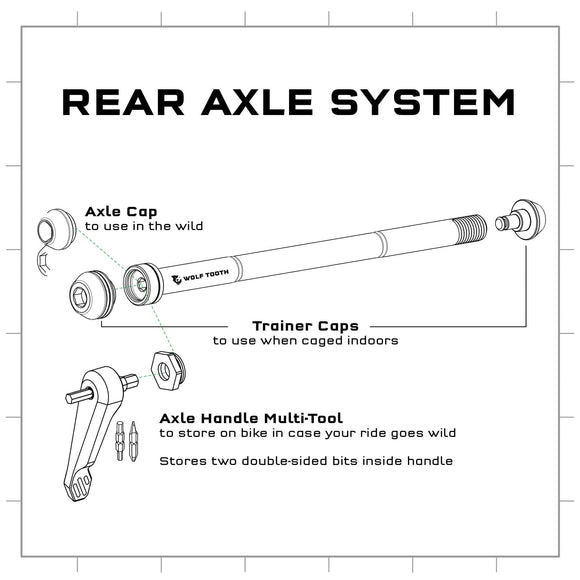 REAR AXLE SYSTEM

Axle Cap
to use in the wild

WOLF TOOTH

Trainer Caps
to use when caged indoors

Axle Handle Multi-Tool
to store on bike in case your ride goes wild

Stores two double-sided bits inside handle