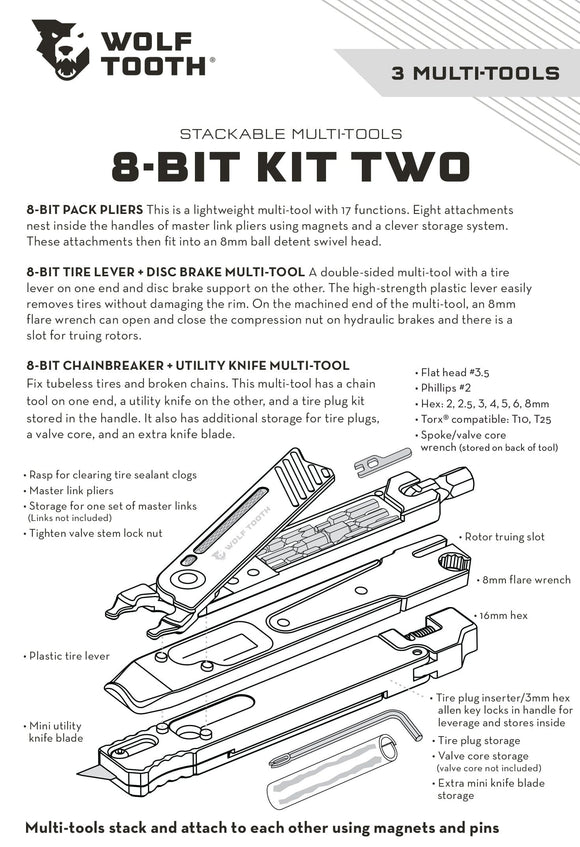 WOLF TOOTH®

3 MULTI-TOOLS

STACKABLE MULTI-TOOLS

8-BIT KIT TWO

8-BIT PACK PLIERS This is a lightweight multi-tool with 17 functions. Eight attachments nest inside the handles of master link pliers using magnets and a clever storage system. These attachments then fit into an 8mm ball detent swivel head.

8-BIT TIRE LEVER + DISC BRAKE MULTI-TOOL A double-sided multi-tool with a tire lever on one end and disc brake support on the other. The high-strength plastic lever easily removes tires without damaging the rim. On the machined end of the multi-tool, an 8mm flare wrench can open and close the compression nut on hydraulic brakes and there is a slot for truing rotors.

8-BIT CHAINBREAKER + UTILITY KNIFE MULTI-TOOL
Fix tubeless tires and broken chains. This multi-tool has a chain tool on one end, a utility knife on the other, and a tire plug kit stored in the handle. It also has additional storage for tire plugs, a valve core, and an extra knife blade.

• Flat head #3.5
• Phillips #2
• Hex: 2, 2.5, 3, 4, 5, 6, 8mm
• Torx® compatible: T10, T25
• Spoke/valve core wrench (stored on back of tool)

• Rasp for clearing tire sealant clogs
• Master link pliers
• Storage for one set of master links (Links not included)
• Tighten valve stem lock nut

WOLF TOOTH

• Rotor truing slot
• 8mm flare wrench
• 16mm hex
• Plastic tire lever
• Mini utility knife blade
• Tire plug inserter/3mm hex allen key locks in handle for leverage and stores inside
• Tire plug storage
• Valve core storage (valve core not included)
• Extra mini knife blade storage

Multi-tools stack and attach to each other using magnets and pins