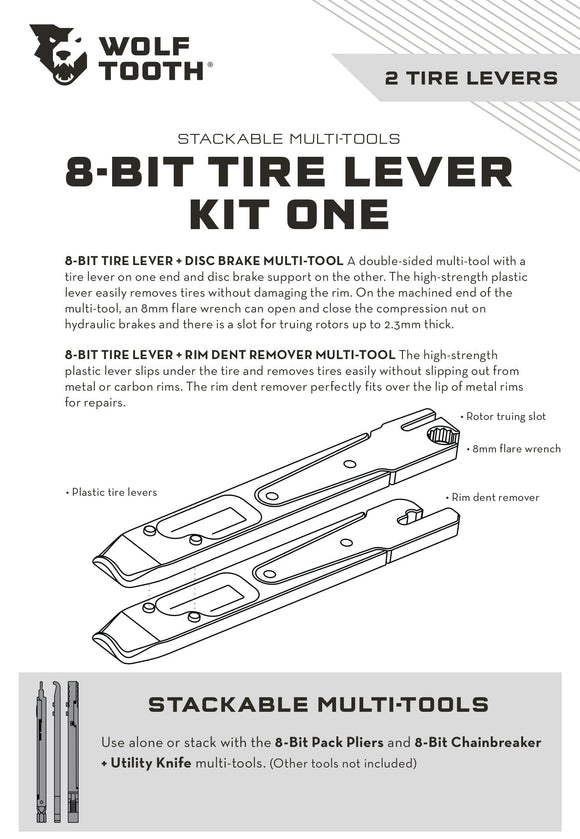 WOLF TOOTH®

2 TIRE LEVERS

STACKABLE MULTI-TOOLS

8-BIT TIRE LEVER KIT ONE

8-BIT TIRE LEVER + DISC BRAKE MULTI-TOOL A double-sided multi-tool with a tire lever on one end and disc brake support on the other. The high-strength plastic lever easily removes tires without damaging the rim. On the machined end of the multi-tool, an 8mm flare wrench can open and close the compression nut on hydraulic brakes and there is a slot for truing rotors up to 2.3mm thick.

8-BIT TIRE LEVER + RIM DENT REMOVER MULTI-TOOL The high-strength plastic lever slips under the tire and removes tires easily without slipping out from metal or carbon rims. The rim dent remover perfectly fits over the lip of metal rims for repairs.

• Rotor truing slot

• 8mm flare wrench

• Plastic tire levers

• Rim dent remover

STACKABLE MULTI-TOOLS

Use alone or stack with the 8-Bit Pack Pliers and 8-Bit Chainbreaker + Utility Knife multi-tools. (Other tools not included)